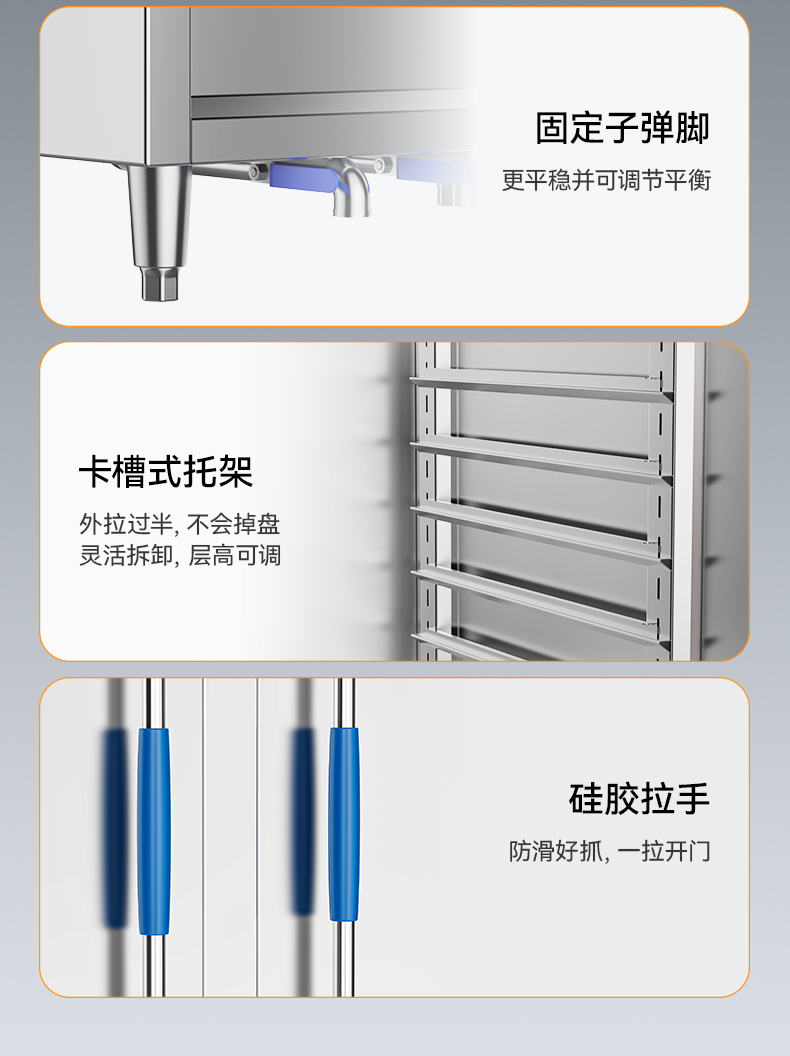 固定子弹脚

更平稳并可调节平衡

卡槽式托架

外拉过半, 不会掉盘
灵活拆卸, 层高可调

硅胶拉手

防滑好抓, 一拉开门